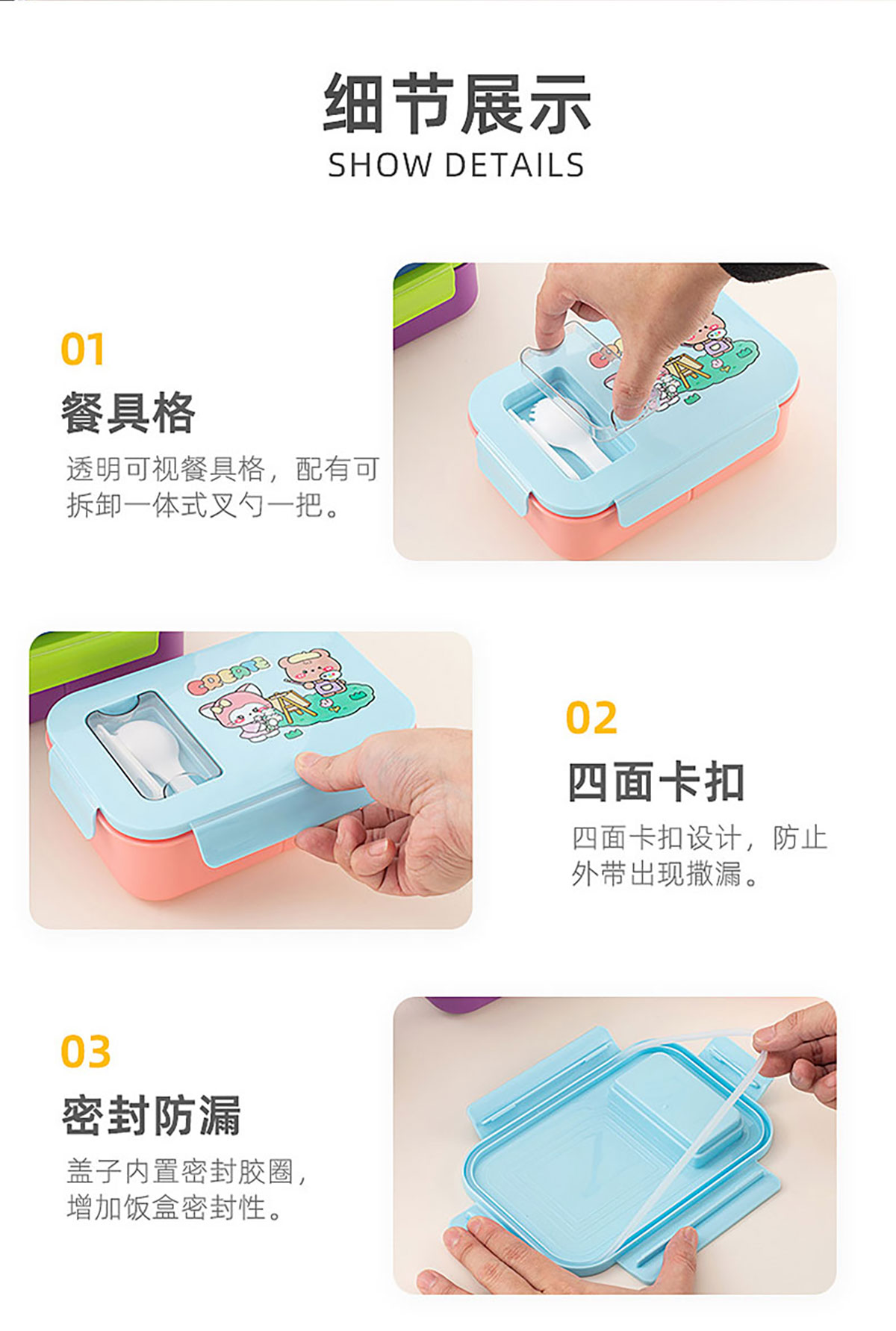 细节展示
SHOW DETAILS

01
餐具格
透明可视餐具格，配有可拆卸一体式叉勺一把。

CREATE

02
四面卡扣
四面卡扣设计，防止外带出现撒漏。

03
密封防漏
盖子内置密封胶圈，增加饭盒密封性。