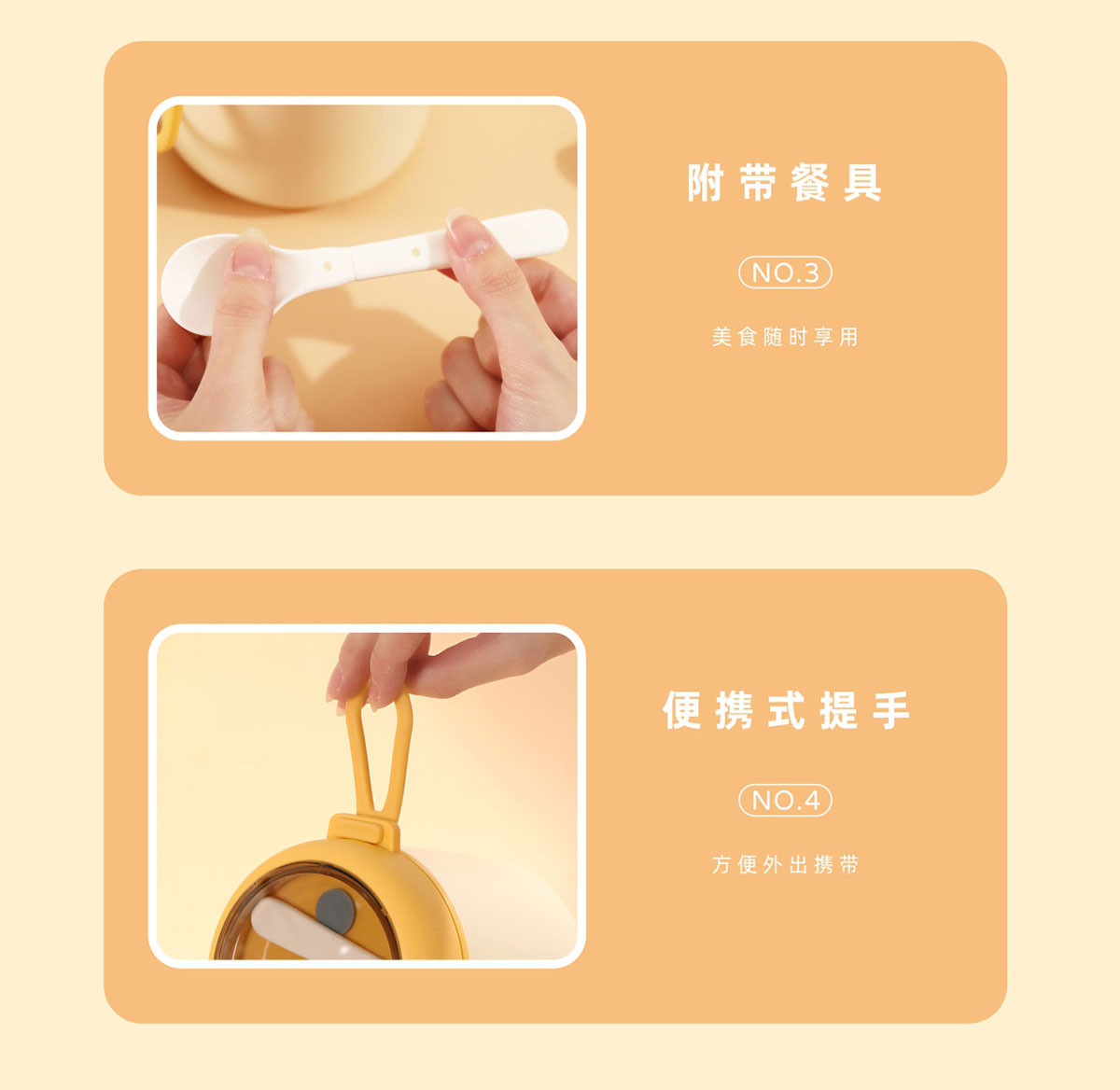 附带餐具

NO.3

美食随时享用

便携式提手

NO.4

方便外出携带